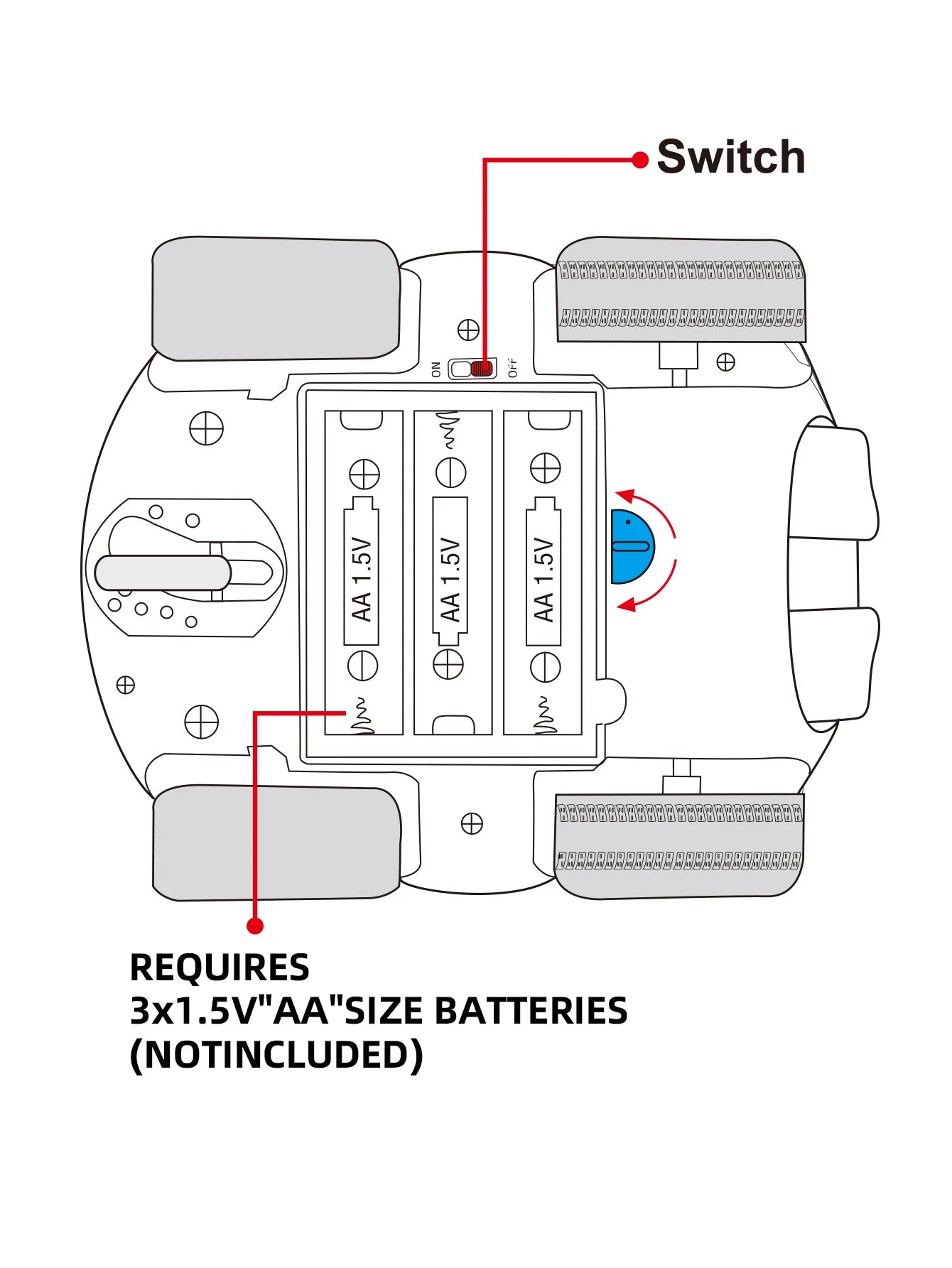 Switch

ON OFF

AA 1.5V

AA 1.5V

AA 1.5V

REQUIRES
3x1.5V"AA"SIZE BATTERIES
(NOTINCLUDED)