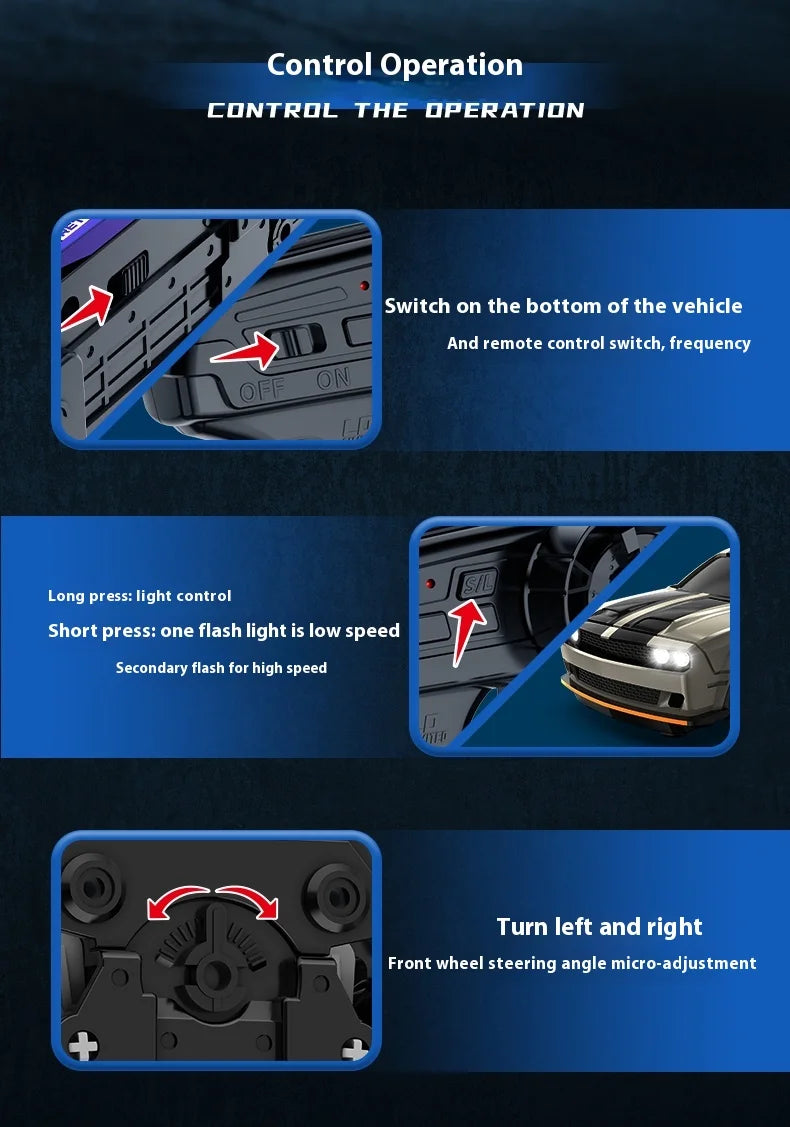 Control Operation

CONTROL THE OPERATION

OFF ON

Switch on the bottom of the vehicle

And remote control switch, frequency

Long press: light control

Short press: one flash light is low speed

Secondary flash for high speed

S/L

Turn left and right

Front wheel steering angle micro-adjustment