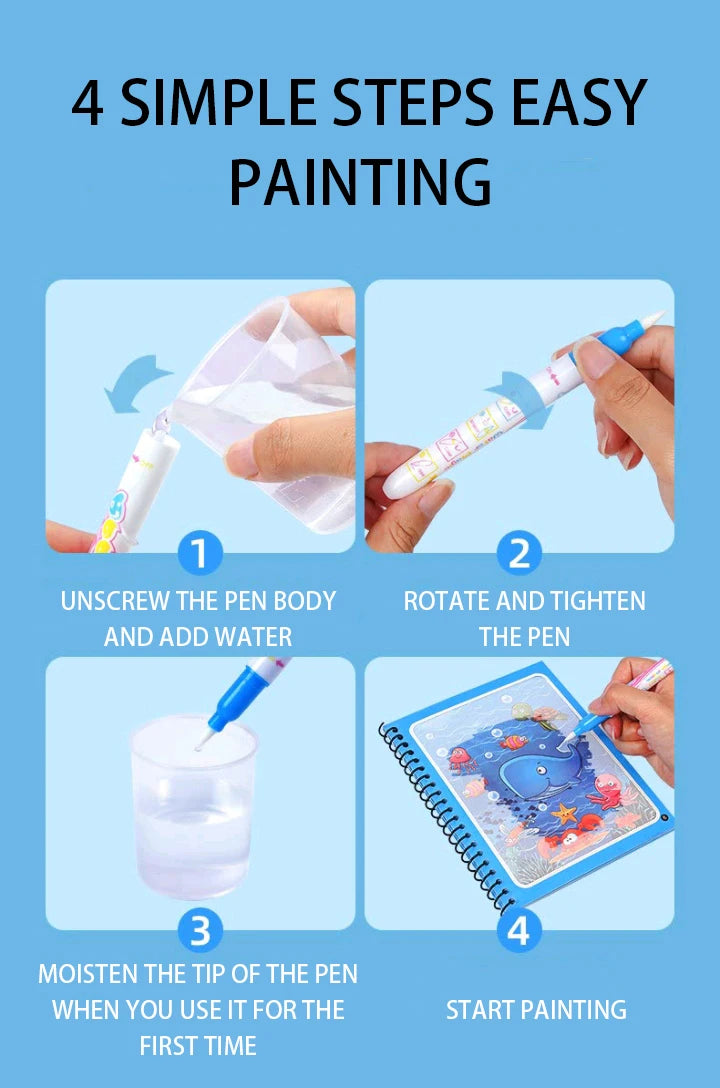 4 SIMPLE STEPS EASY PAINTING

1

UNSCREW THE PEN BODY AND ADD WATER

2

ROTATE AND TIGHTEN THE PEN

3

MOISTEN THE TIP OF THE PEN WHEN YOU USE IT FOR THE FIRST TIME

4

START PAINTING