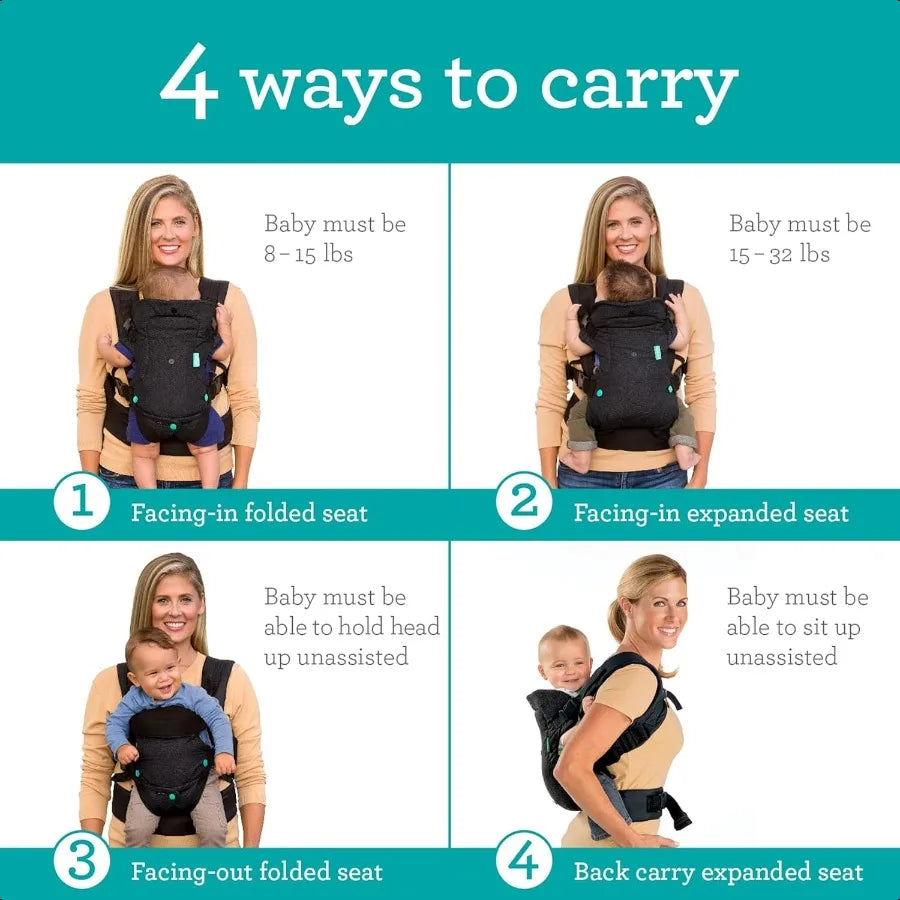 4 ways to carry

Baby must be 8 – 15 lbs

1 Facing-in folded seat

Baby must be 15 – 32 lbs

2 Facing-in expanded seat

Baby must be able to hold head up unassisted

3 Facing-out folded seat

Baby must be able to sit up unassisted

4 Back carry expanded seat